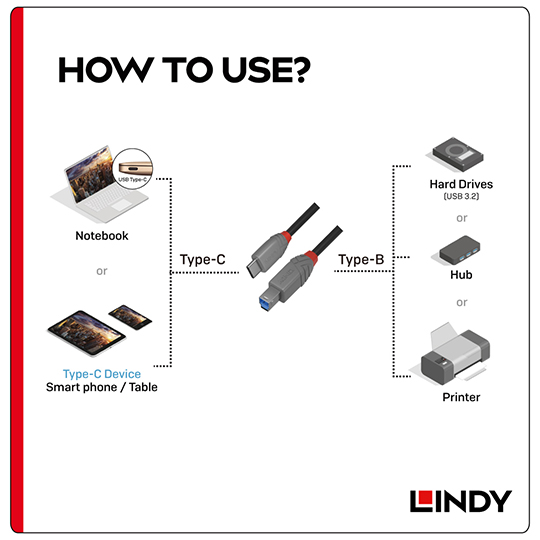 HOW TO USE?

USB Type-C

Notebook

or

Type-C Device
Smart phone / Table

Type-C

Type-B

Hard Drives
(USB 3.2)

or

Hub

or

Printer

LINDY